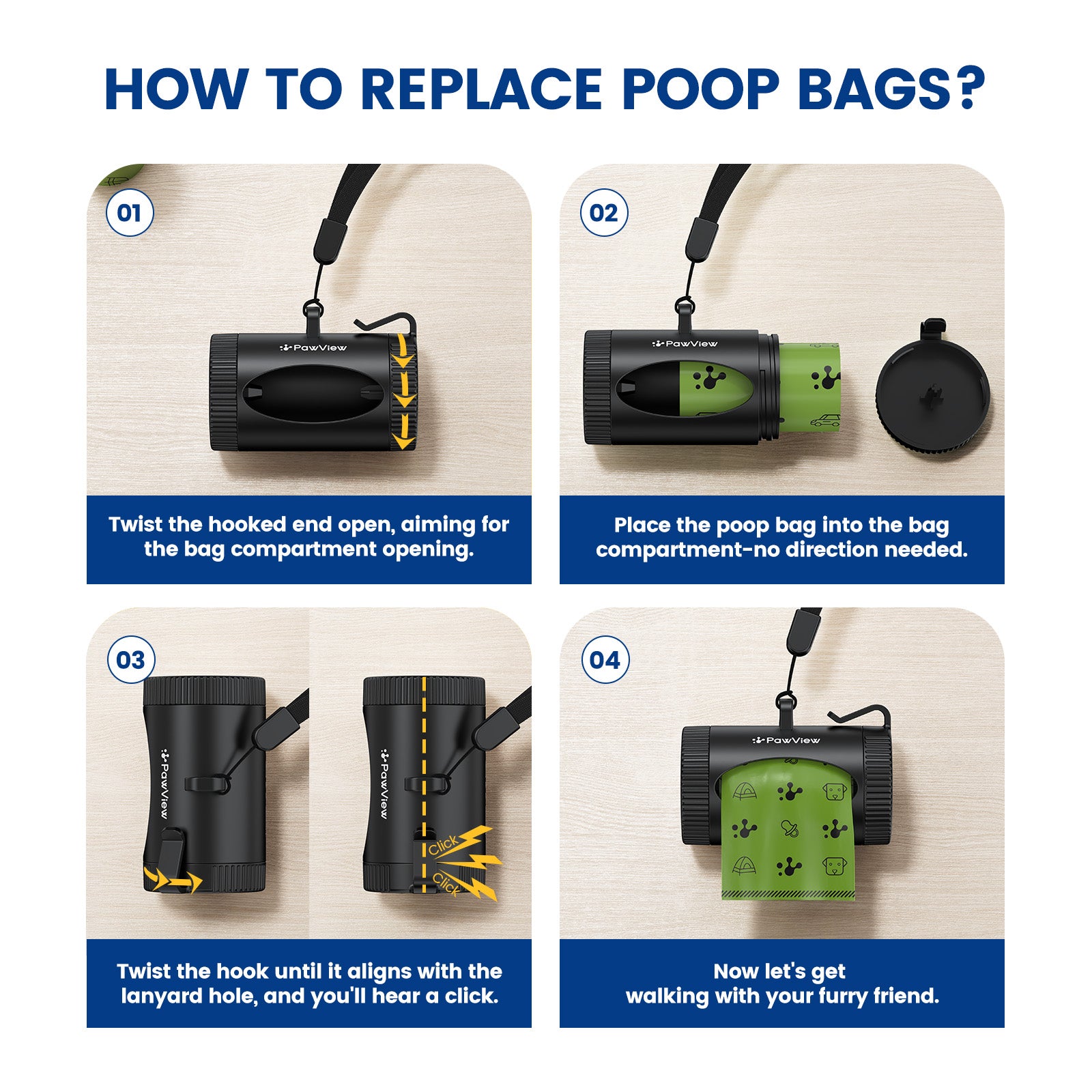 HOW TO REPLACE POOP BAGS?

01

PawView

Twist the hooked end open, aiming for the bag compartment opening.

02

PawView

Place the poop bag into the bag compartment-no direction needed.

03

PawView

PawView

Click

Click

Twist the hook until it aligns with the lanyard hole, and you'll hear a click.

04

PawView

Now let's get walking with your furry friend.