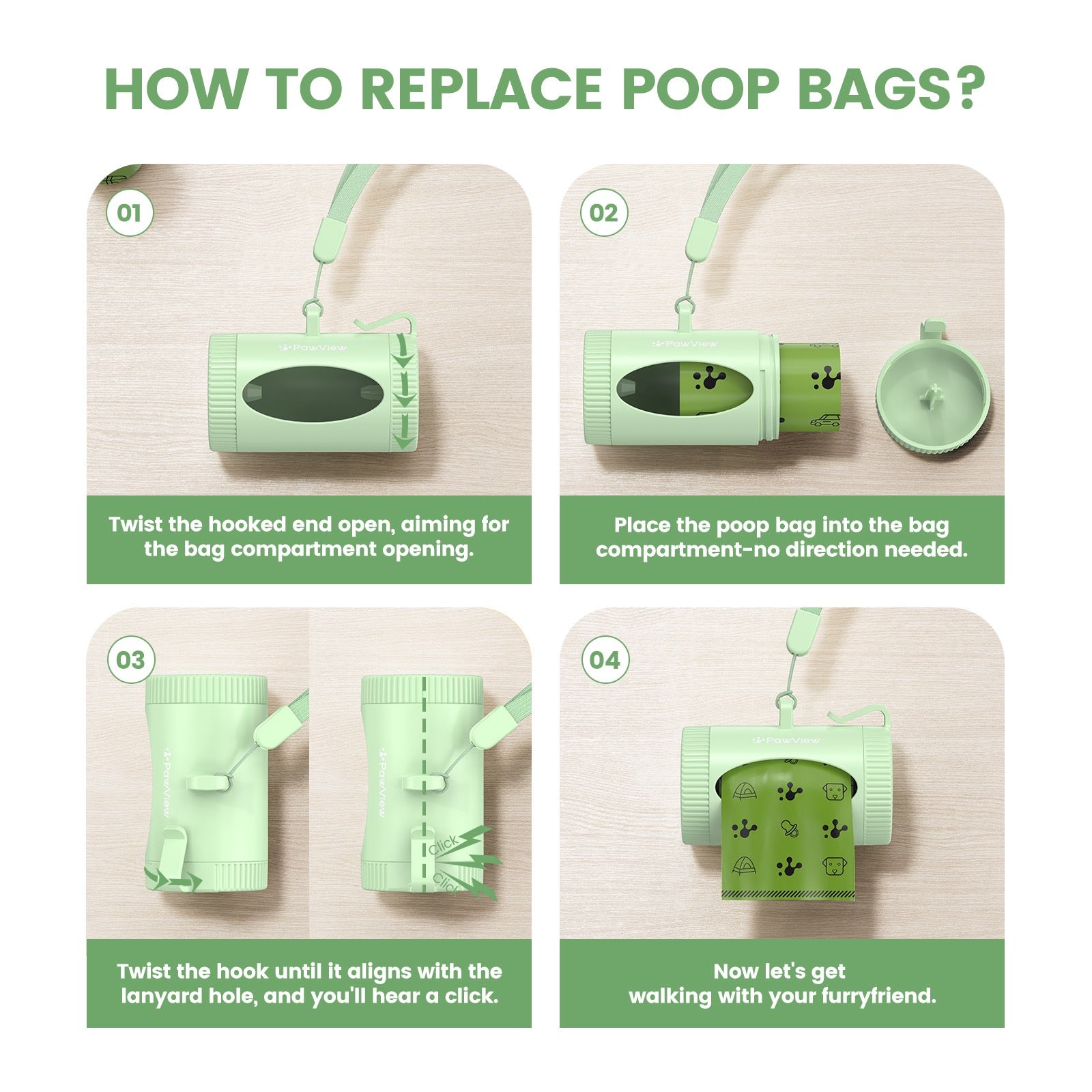 HOW TO REPLACE POOP BAGS?

01

PawView

Twist the hooked end open, aiming for the bag compartment opening.

02

PawView

Place the poop bag into the bag compartment-no direction needed.

03

PawView

PawView

Click

Click

Twist the hook until it aligns with the lanyard hole, and you'll hear a click.

04

PawView

Now let's get walking with your furryfriend.